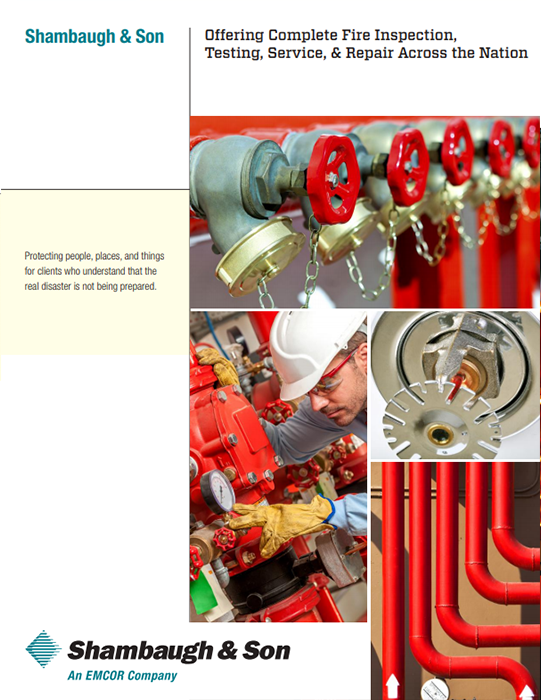 Shambaugh & Son

Offering Complete Fire Inspection, Testing, Service, & Repair Across the Nation

Protecting people, places, and things for clients who understand that the real disaster is not being prepared.

Shambaugh & Son
An EMCOR Company